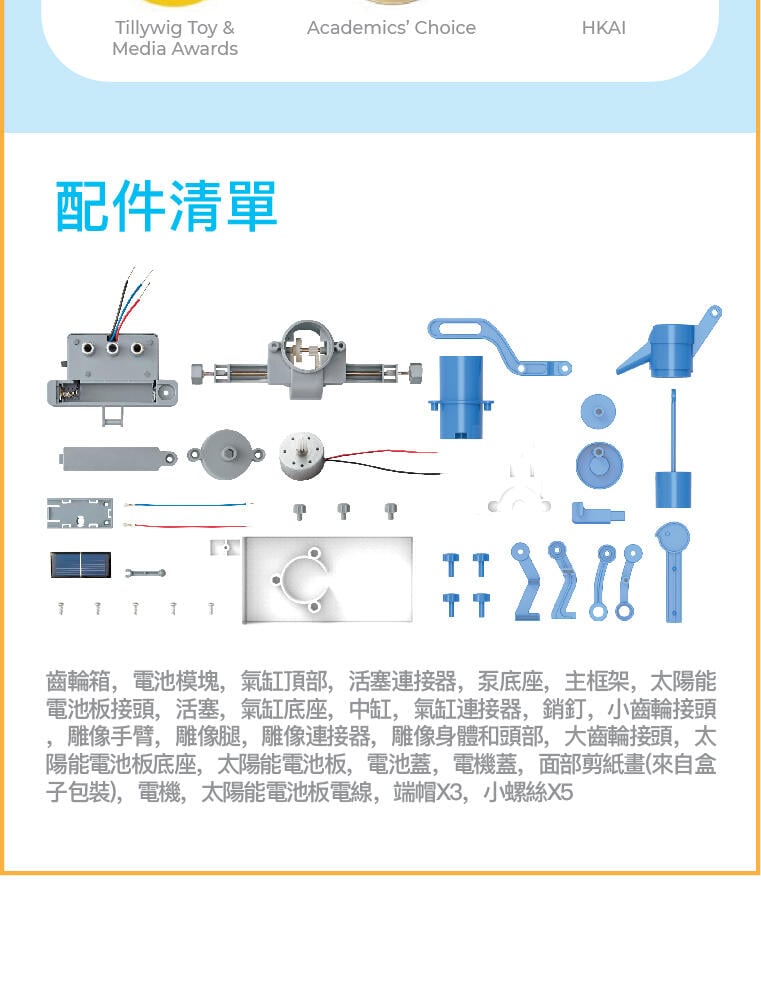 Tillywig Toy & Media Awards

Academics' Choice

HKAI

配件清單

齒輪箱，電池模塊，氣缸頂部，活塞連接器，泵底座，主框架，太陽能電池板接頭，活塞，氣缸底座，中缸，氣缸連接器，銷釘，小齒輪接頭，雕像手臂，雕像腿，雕像連接器，雕像身體和頭部，大齒輪接頭，太陽能電池板底座，太陽能電池板，電池蓋，電機蓋，面部剪紙畫(來自盒子包裝)，電機，太陽能電池板電線，端帽X3，小螺絲X5