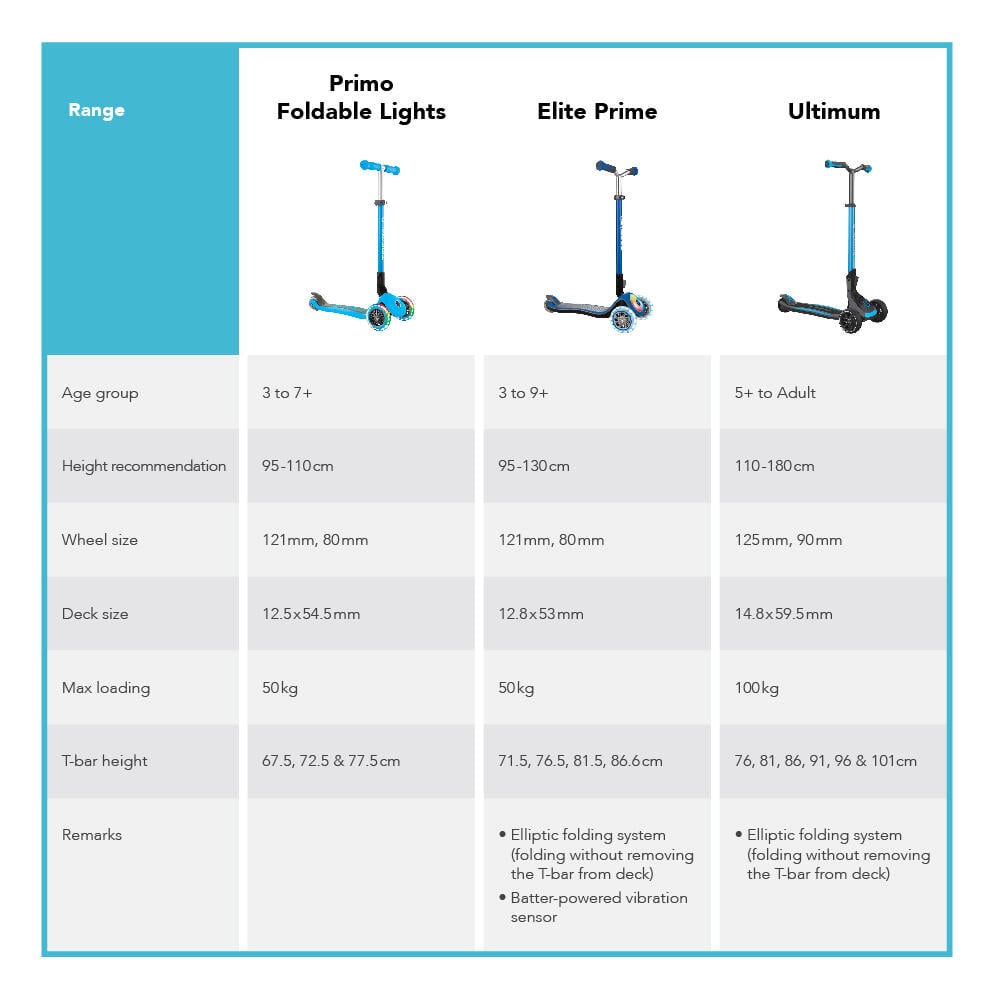 | Range | Primo Foldable Lights | Elite Prime | Ultimum |
|---|---|---|---|
| Age group | 3 to 7+ | 3 to 9+ | 5+ to Adult |
| Height recommendation | 95-110cm | 95-130cm | 110-180cm |
| Wheel size | 121mm, 80mm | 121mm, 80mm | 125mm, 90mm |
| Deck size | 12.5x54.5mm | 12.8x53mm | 14.8x59.5mm |
| Max loading | 50kg | 50kg | 100kg |
| T-bar height | 67.5, 72.5 & 77.5cm | 71.5, 76.5, 81.5, 86.6cm | 76, 81, 86, 91, 96 & 101cm |
| Remarks | | • Elliptic folding system (folding without removing the T-bar from deck) • Batter-powered vibration sensor | • Elliptic folding system (folding without removing the T-bar from deck) |